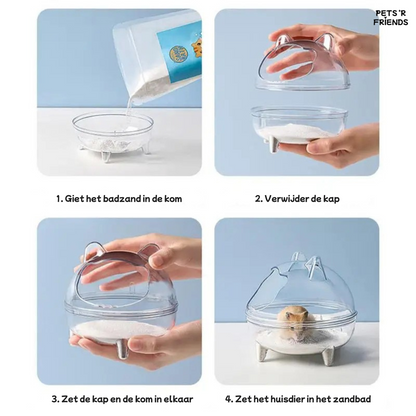 PETS 'R FRIENDS

1. Giet het badzand in de kom

2. Verwijder de kap

3. Zet de kap en de kom in elkaar

4. Zet het huisdier in het zandbad