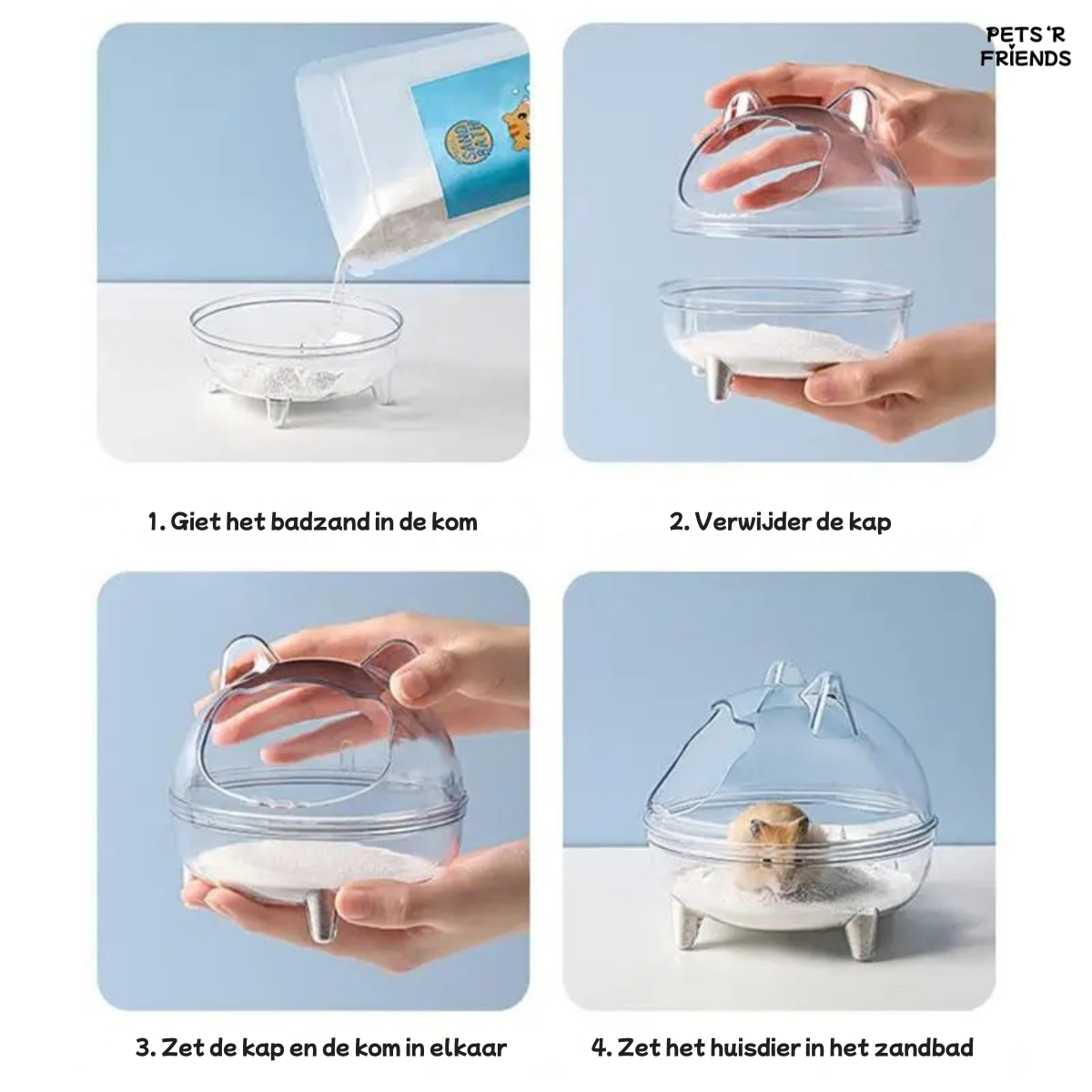 PETS 'R FRIENDS

SAND BATH

1. Giet het badzand in de kom

2. Verwijder de kap

3. Zet de kap en de kom in elkaar

4. Zet het huisdier in het zandbad